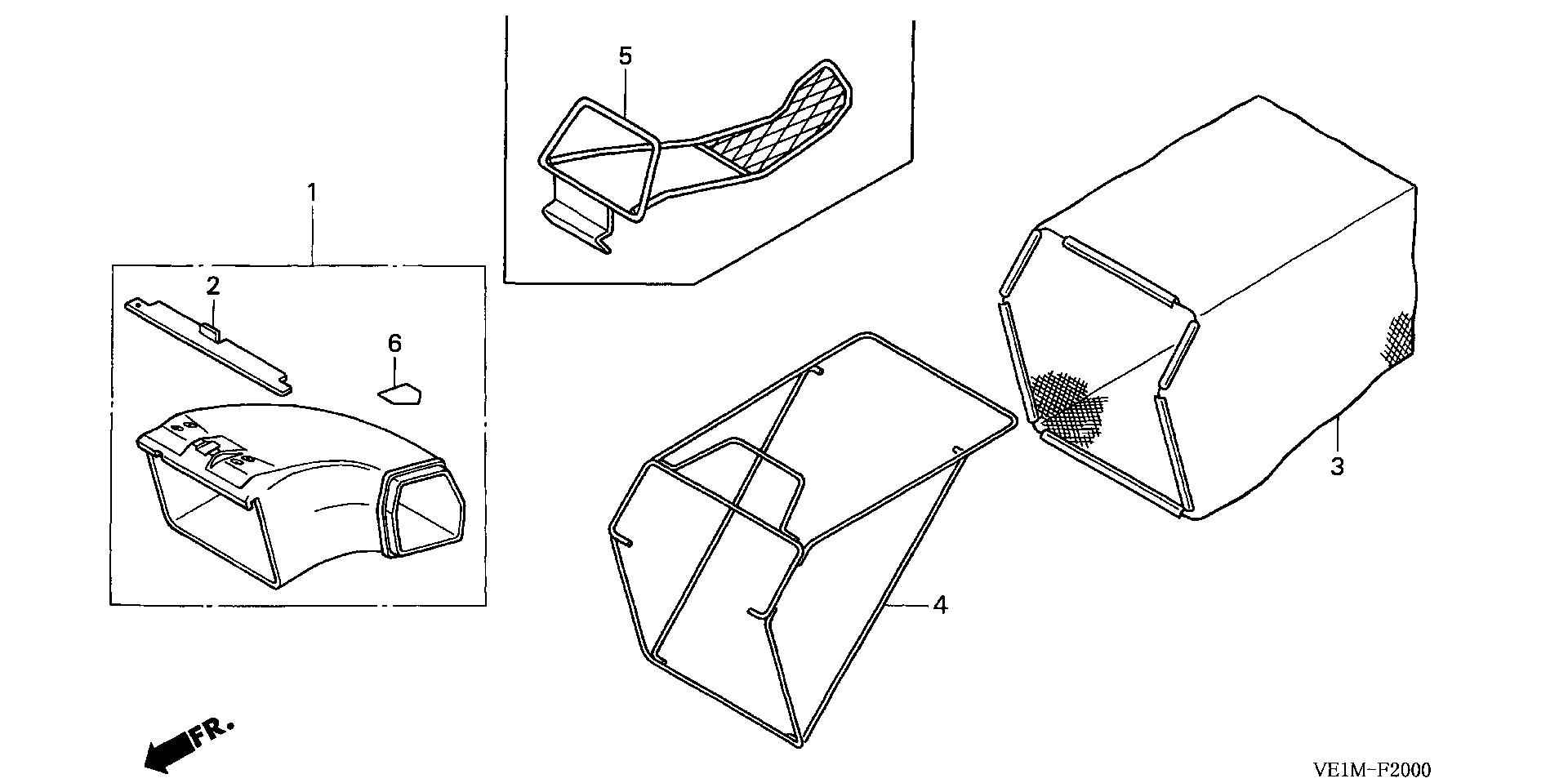 5

1

2

6

3

4

FR.

VE1M-F2000